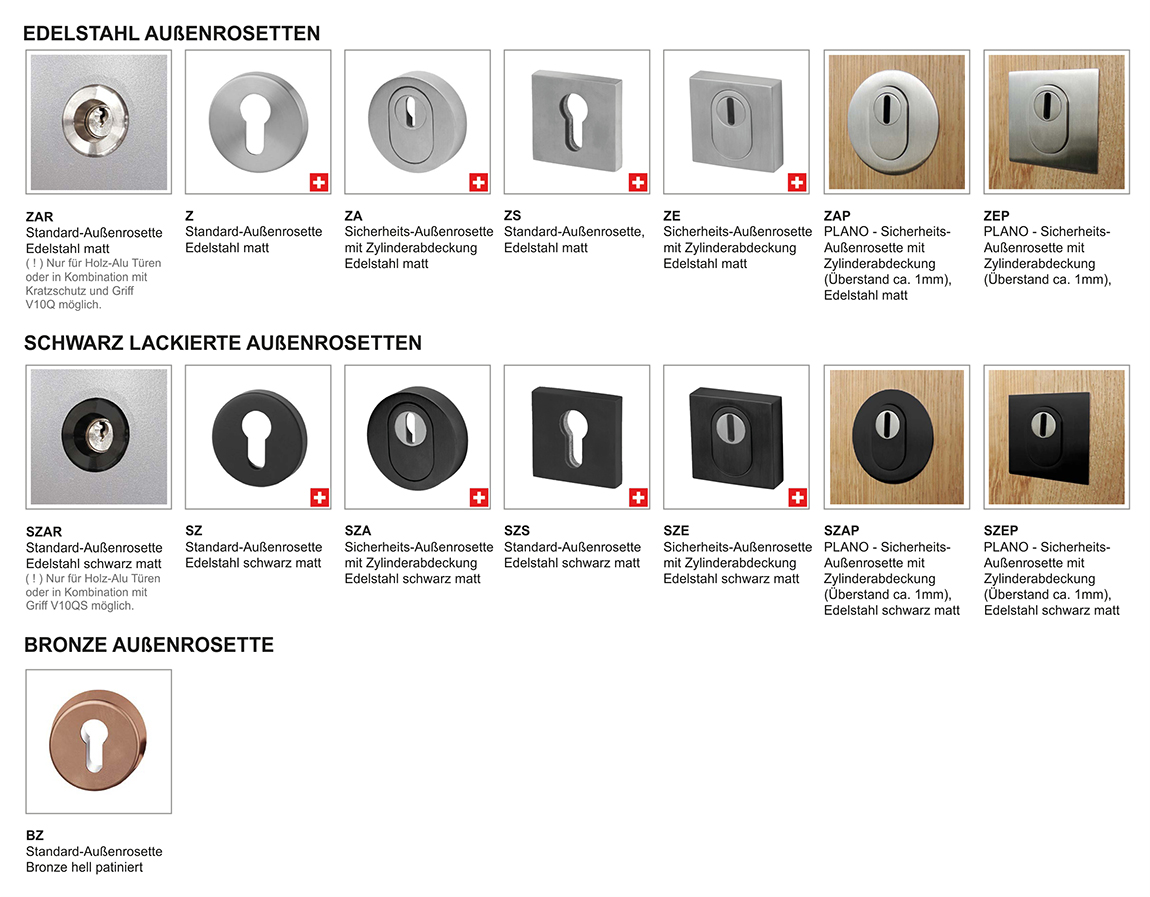 EDELSTAHL AUßENROSETTEN

ZAR
Standard-Außenrosette Edelstahl matt
( ! ) Nur für Holz-Alu Türen oder in Kombination mit Kratzschutz und Griff V10Q möglich.

Z
Standard-Außenrosette Edelstahl matt

ZA
Sicherheits-Außenrosette mit Zylinderabdeckung Edelstahl matt

ZS
Standard-Außenrosette, Edelstahl matt

ZE
Sicherheits-Außenrosette mit Zylinderabdeckung Edelstahl matt

ZAP
PLANO - Sicherheits-Außenrosette mit Zylinderabdeckung (Überstand ca. 1mm), Edelstahl matt

ZEP
PLANO - Sicherheits-Außenrosette mit Zylinderabdeckung (Überstand ca. 1mm),

SCHWARZ LACKIERTE AUßENROSETTEN

SZAR
Standard-Außenrosette Edelstahl schwarz matt
( ! ) Nur für Holz-Alu Türen oder in Kombination mit Griff V10QS möglich.

SZ
Standard-Außenrosette Edelstahl schwarz matt

SZA
Sicherheits-Außenrosette mit Zylinderabdeckung Edelstahl schwarz matt

SZS
Standard-Außenrosette Edelstahl schwarz matt

SZE
Sicherheits-Außenrosette mit Zylinderabdeckung Edelstahl schwarz matt

SZAP
PLANO - Sicherheits-Außenrosette mit Zylinderabdeckung (Überstand ca. 1mm), Edelstahl schwarz matt

SZEP
PLANO - Sicherheits-Außenrosette mit Zylinderabdeckung (Überstand ca. 1mm), Edelstahl schwarz matt

BRONZE AUßENROSETTE

BZ
Standard-Außenrosette Bronze hell patiniert