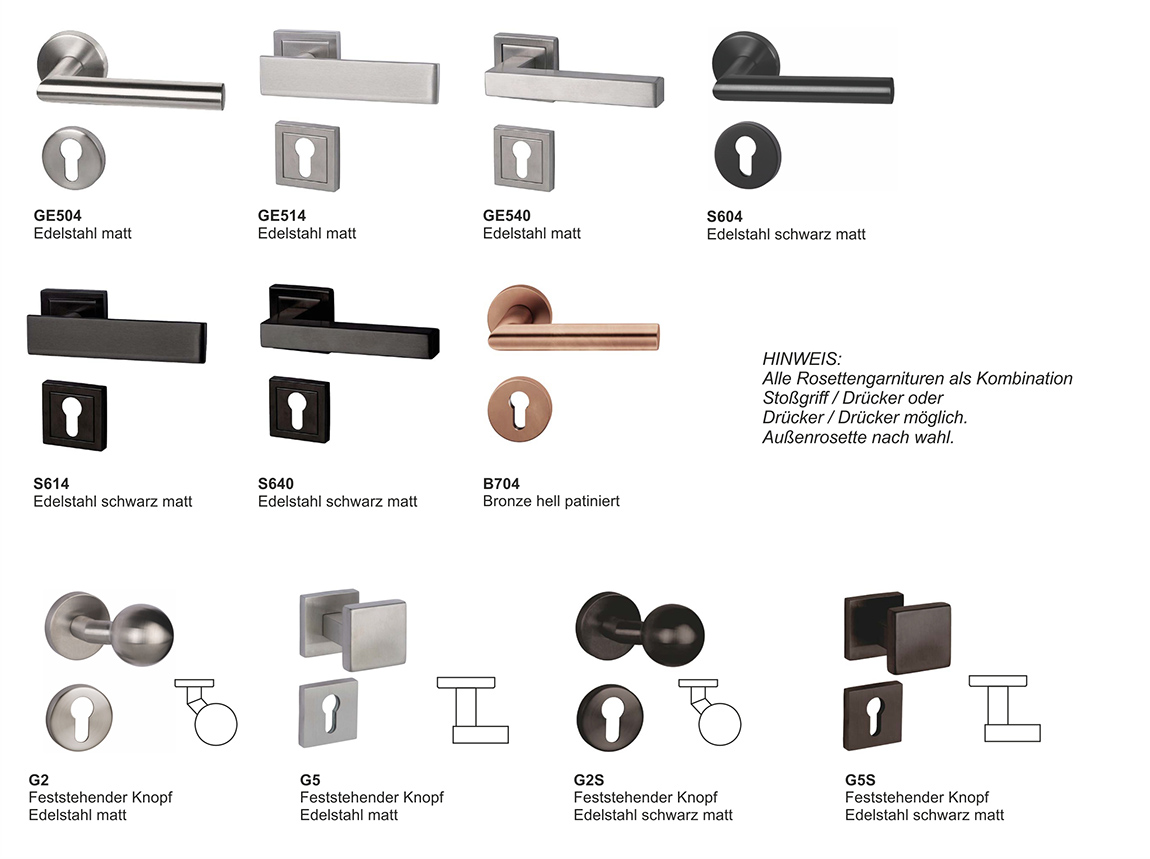 GE504
Edelstahl matt

GE514
Edelstahl matt

GE540
Edelstahl matt

S604
Edelstahl schwarz matt

S614
Edelstahl schwarz matt

S640
Edelstahl schwarz matt

B704
Bronze hell patiniert

HINWEIS:
Alle Rosettengarnituren als Kombination
Stoßgriff / Drücker oder
Drücker / Drücker möglich.
Außenrosette nach wahl.

G2
Feststehender Knopf
Edelstahl matt

G5
Feststehender Knopf
Edelstahl matt

G2S
Feststehender Knopf
Edelstahl schwarz matt

G5S
Feststehender Knopf
Edelstahl schwarz matt